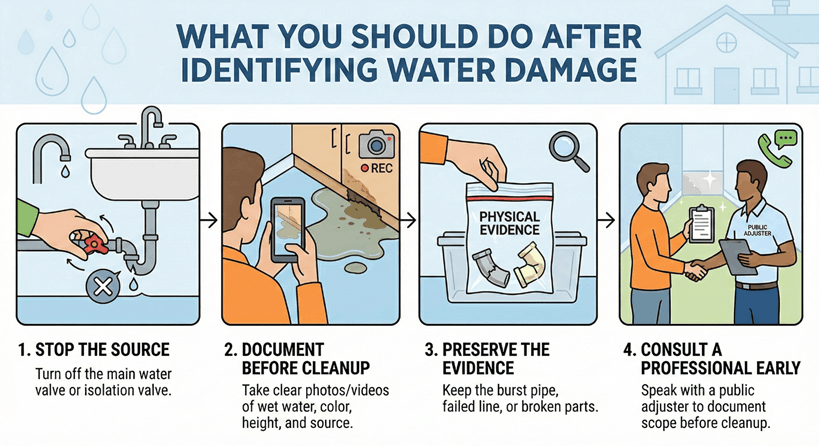 WHAT YOU SHOULD DO AFTER IDENTIFYING WATER DAMAGE

REC

PHYSICAL EVIDENCE

PUBLIC ADJUSTER

1. STOP THE SOURCE

Turn off the main water valve or isolation valve.

2. DOCUMENT BEFORE CLEANUP

Take clear photos/videos of wet water, color, height, and source.

3. PRESERVE THE EVIDENCE

Keep the burst pipe, failed line, or broken parts.

4. CONSULT A PROFESSIONAL EARLY

Speak with a public adjuster to document scope before cleanup.